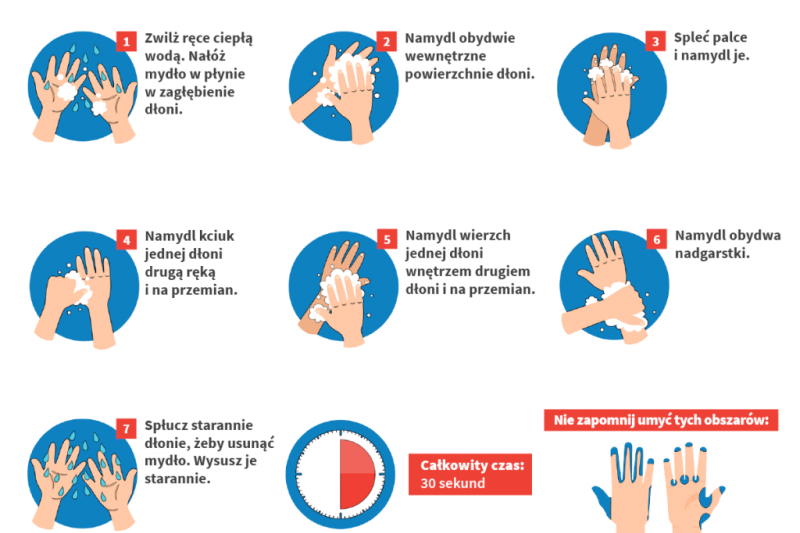 1 Zwilż ręce ciepłą wodą. Nałóż mydło w płynie w zagłębienie dłoni.

2 Namydl obydwie wewnętrzne powierzchnie dłoni.

3 Spleć palce i namydl je.

4 Namydl kciuk jednej dłoni drugą ręką i na przemian.

5 Namydl wierzch jednej dłoni wnętrzem drugiem dłoni i na przemian.

6 Namydl obydwa nadgarstki.

7 Spłucz starannie dłonie, żeby usunąć mydło. Wysusz je starannie.

Całkowity czas: 30 sekund

Nie zapomnij umyć tych obszarów: