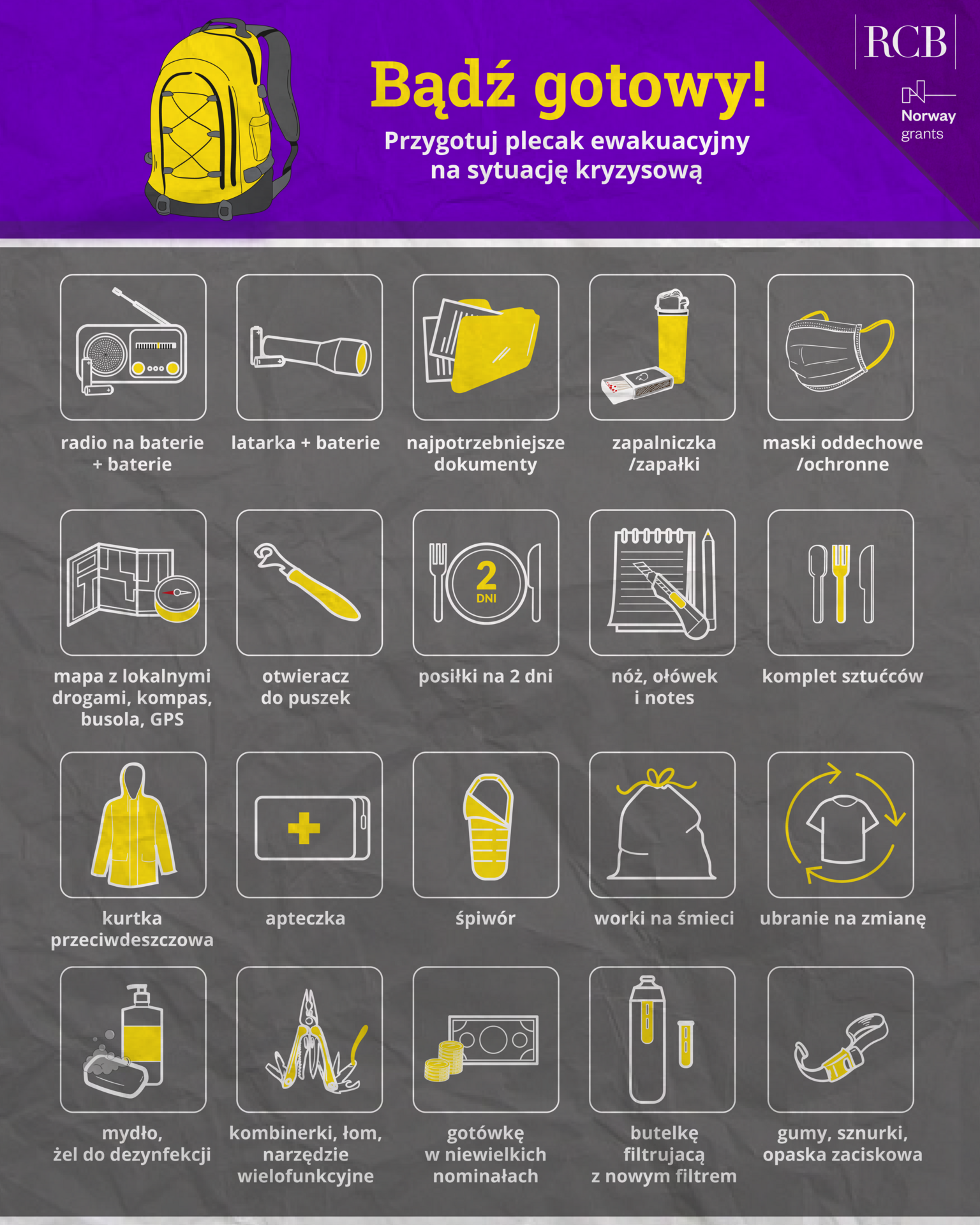 Bądź gotowy!
Przygotuj plecak ewakuacyjny na sytuację kryzysową

RCB

Norway grants

radio na baterie + baterie

latarka + baterie

najpotrzebniejsze dokumenty

zapalniczka /zapałki

maski oddechowe /ochronne

mapa z lokalnymi drogami, kompas, busola, GPS

otwieracz do puszek

2 DNI

posiłki na 2 dni

nóż, ołówek i notes

komplet sztućców

kurtka przeciwdeszczowa

apteczka

śpiwór

worki na śmieci

ubranie na zmianę

mydło, żel do dezynfekcji

kombinerki, łom, narzędzie wielofunkcyjne

gotówkę w niewielkich nominałach

butelkę filtrującą z nowym filtrem

gumy, sznurki, opaska zaciskowa